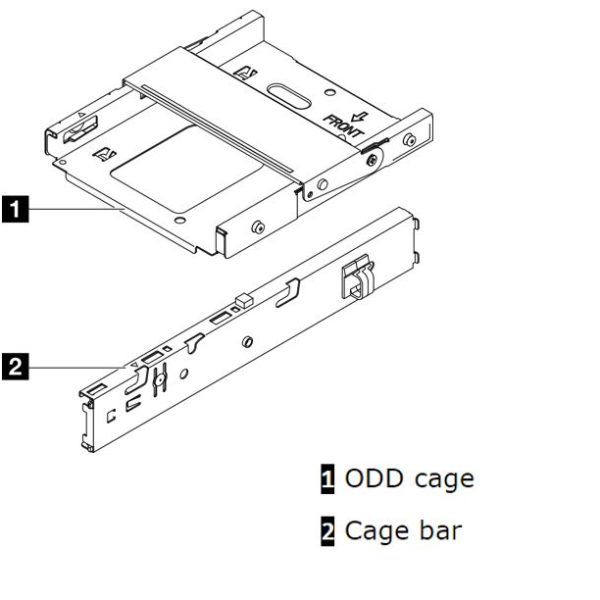 FRONT

1

2

1 ODD cage

2 Cage bar