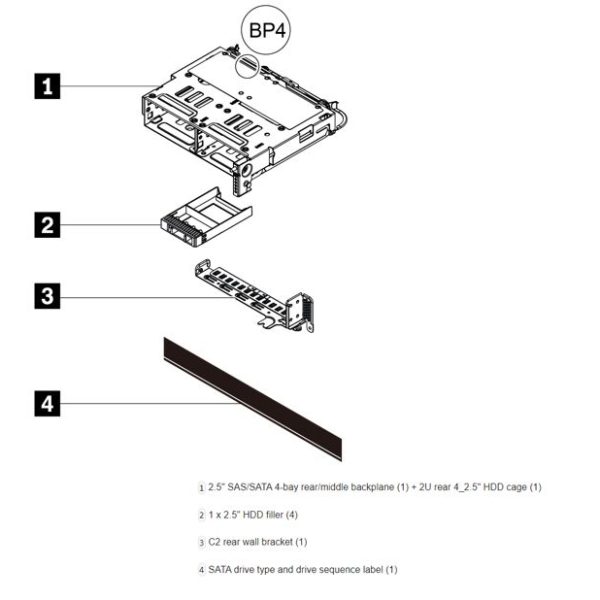 BP4

1

2

3

4

1 2.5" SAS/SATA 4-bay rear/middle backplane (1) + 2U rear 4_2.5" HDD cage (1)

2 1 x 2.5" HDD filler (4)

3 C2 rear wall bracket (1)

4 SATA drive type and drive sequence label (1)