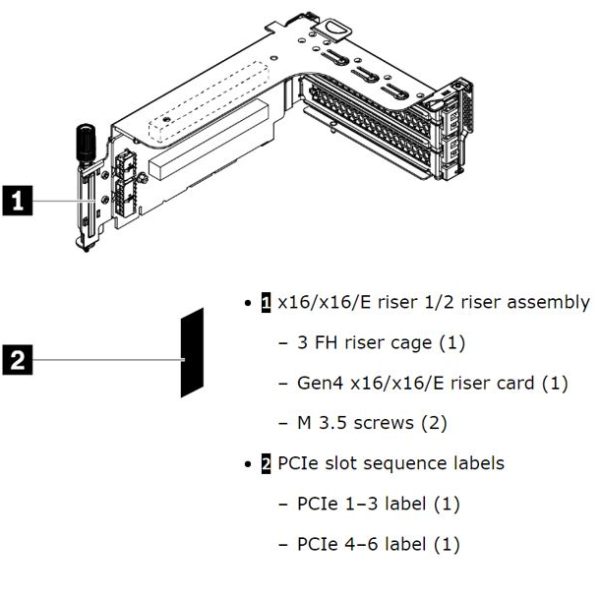 1

2

• 1 x16/x16/E riser 1/2 riser assembly

– 3 FH riser cage (1)

– Gen4 x16/x16/E riser card (1)

– M 3.5 screws (2)

• 2 PCIe slot sequence labels

– PCIe 1–3 label (1)

– PCIe 4–6 label (1)