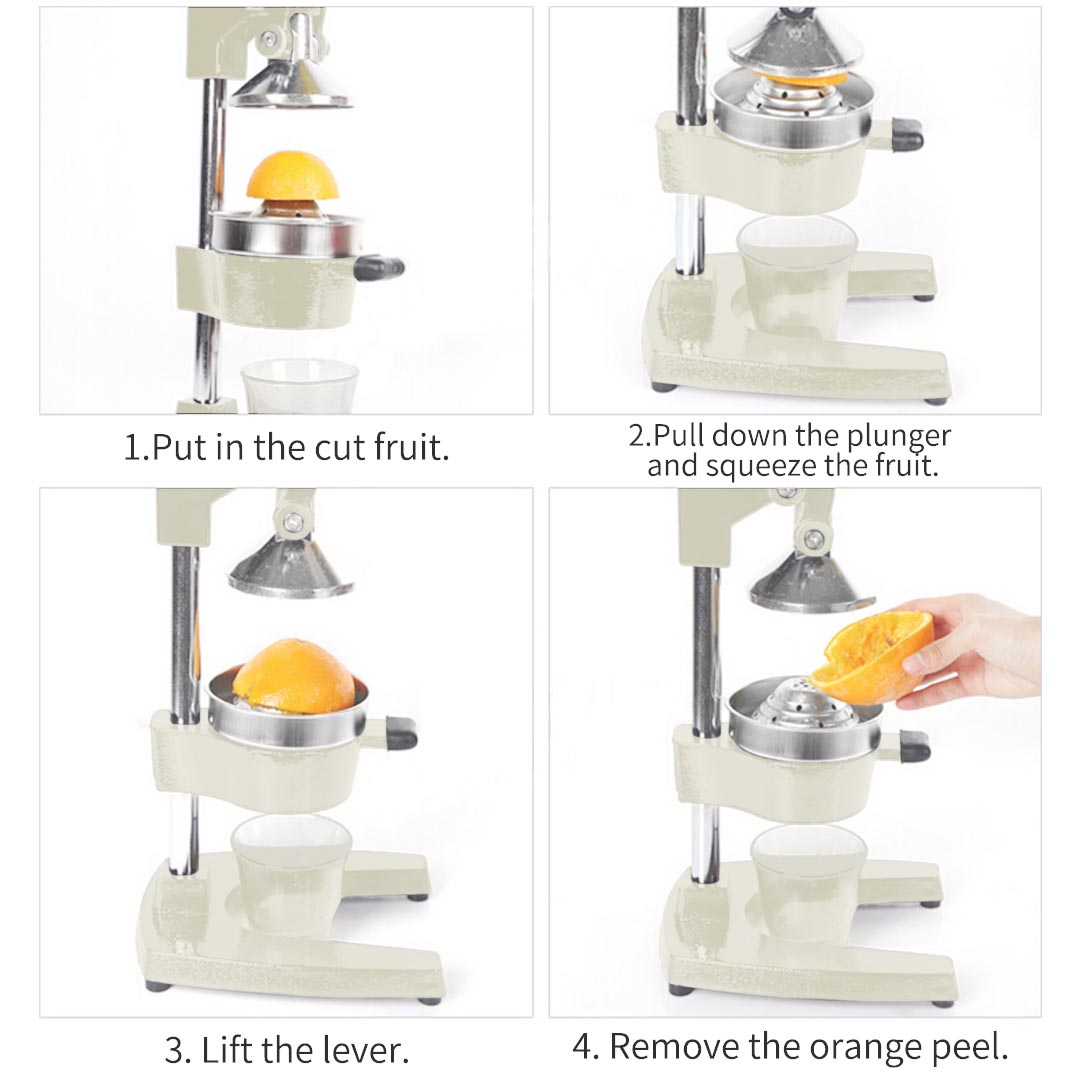 1.Put in the cut fruit.

2.Pull down the plunger and squeeze the fruit.

3. Lift the lever.

4. Remove the orange peel.