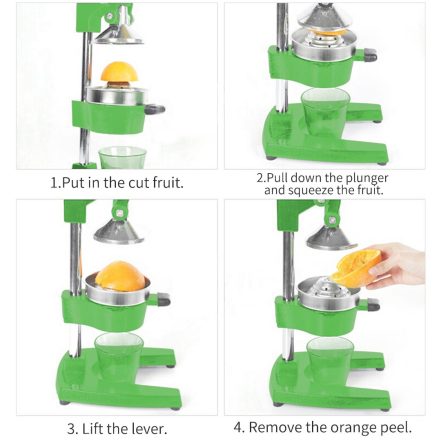 1.Put in the cut fruit.

2.Pull down the plunger and squeeze the fruit.

3. Lift the lever.

4. Remove the orange peel.