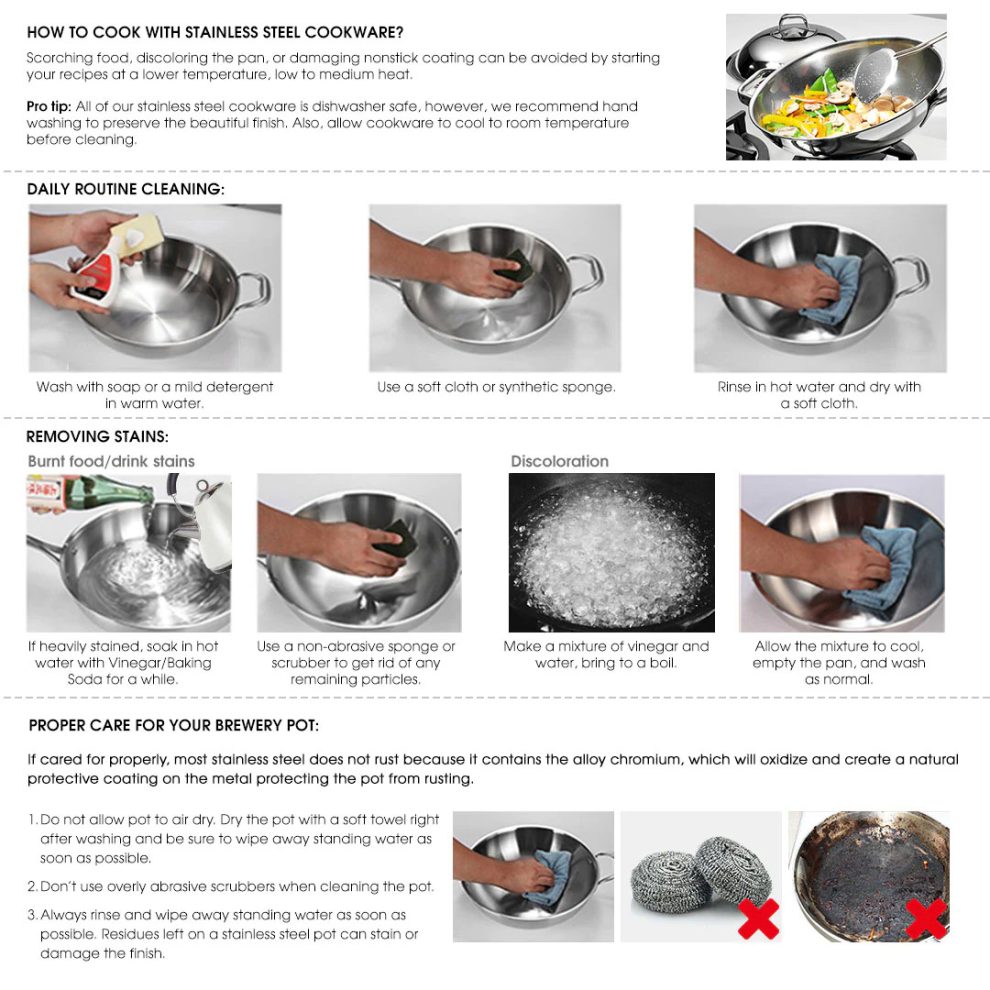 HOW TO COOK WITH STAINLESS STEEL COOKWARE?

Scorching food, discoloring the pan, or damaging nonstick coating can be avoided by starting your recipes at a lower temperature, low to medium heat.

Pro tip: All of our stainless steel cookware is dishwasher safe, however, we recommend hand washing to preserve the beautiful finish. Also, allow cookware to cool to room temperature before cleaning.

DAILY ROUTINE CLEANING:

Wash with soap or a mild detergent in warm water.

Use a soft cloth or synthetic sponge.

Rinse in hot water and dry with a soft cloth.

REMOVING STAINS:

Burnt food/drink stains

If heavily stained, soak in hot water with Vinegar/Baking Soda for a while.

Use a non-abrasive sponge or scrubber to get rid of any remaining particles.

Discoloration

Make a mixture of vinegar and water, bring to a boil.

Allow the mixture to cool, empty the pan, and wash as normal.

PROPER CARE FOR YOUR BREWERY POT:

If cared for properly, most stainless steel does not rust because it contains the alloy chromium, which will oxidize and create a natural protective coating on the metal protecting the pot from rusting.

1. Do not allow pot to air dry. Dry the pot with a soft towel right after washing and be sure to wipe away standing water as soon as possible.

2. Don't use overly abrasive scrubbers when cleaning the pot.

3. Always rinse and wipe away standing water as soon as possible. Residues left on a stainless steel pot can stain or damage the finish.