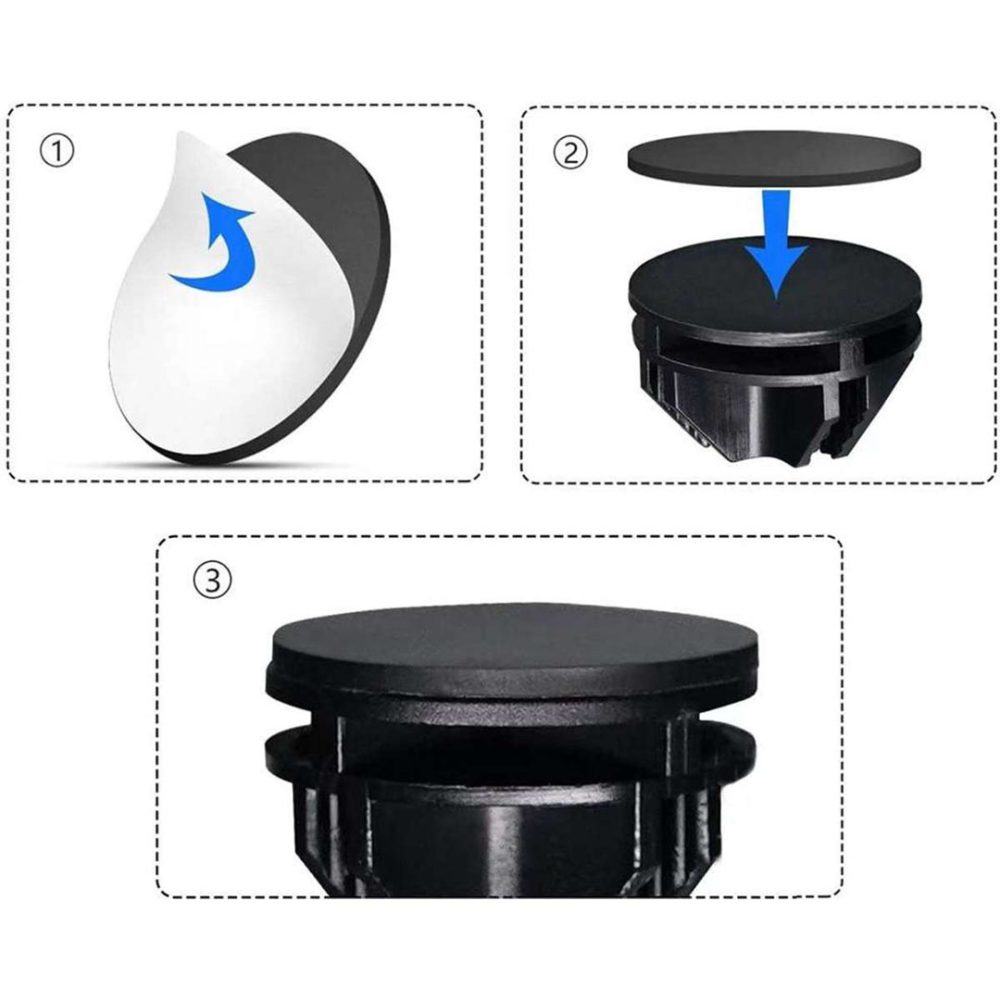 ①

②

③