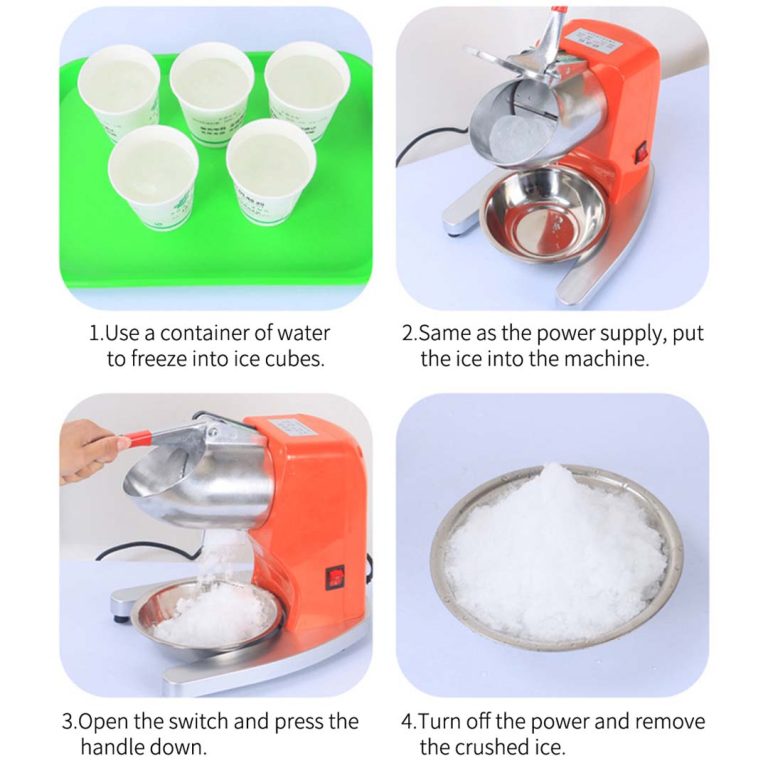 1.Use a container of water to freeze into ice cubes.

2.Same as the power supply, put the ice into the machine.

3.Open the switch and press the handle down.

4.Turn off the power and remove the crushed ice.