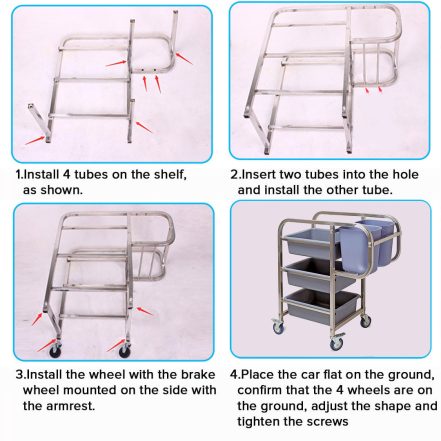 1.Install 4 tubes on the shelf, as shown.

2.Insert two tubes into the hole and install the other tube.

3.Install the wheel with the brake wheel mounted on the side with the armrest.

4.Place the car flat on the ground, confirm that the 4 wheels are on the ground, adjust the shape and tighten the screws