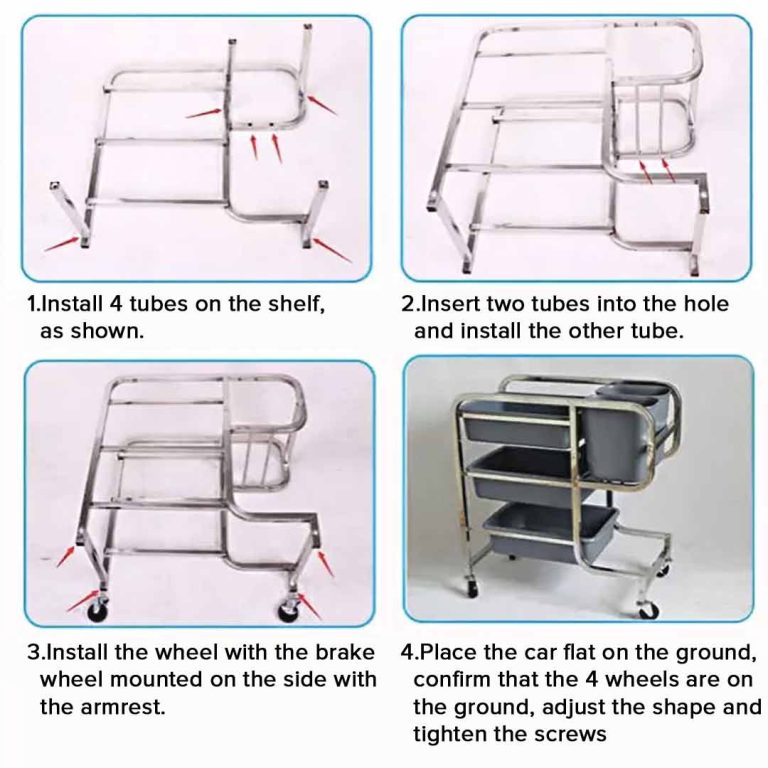 1.Install 4 tubes on the shelf, as shown.

2.Insert two tubes into the hole and install the other tube.

3.Install the wheel with the brake wheel mounted on the side with the armrest.

4.Place the car flat on the ground, confirm that the 4 wheels are on the ground, adjust the shape and tighten the screws