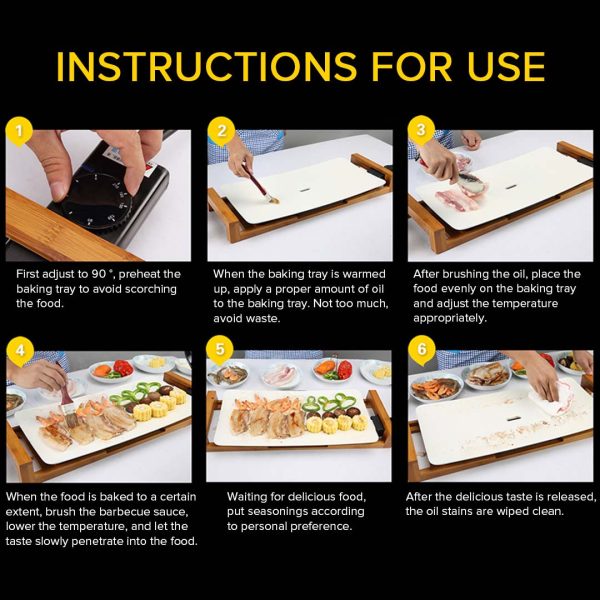 INSTRUCTIONS FOR USE

1

First adjust to 90 °, preheat the baking tray to avoid scorching the food.

2

When the baking tray is warmed up, apply a proper amount of oil to the baking tray. Not too much, avoid waste.

3

After brushing the oil, place the food evenly on the baking tray and adjust the temperature appropriately.

4

When the food is baked to a certain extent, brush the barbecue sauce, lower the temperature, and let the taste slowly penetrate into the food.

5

Waiting for delicious food, put seasonings according to personal preference.

6

After the delicious taste is released, the oil stains are wiped clean.