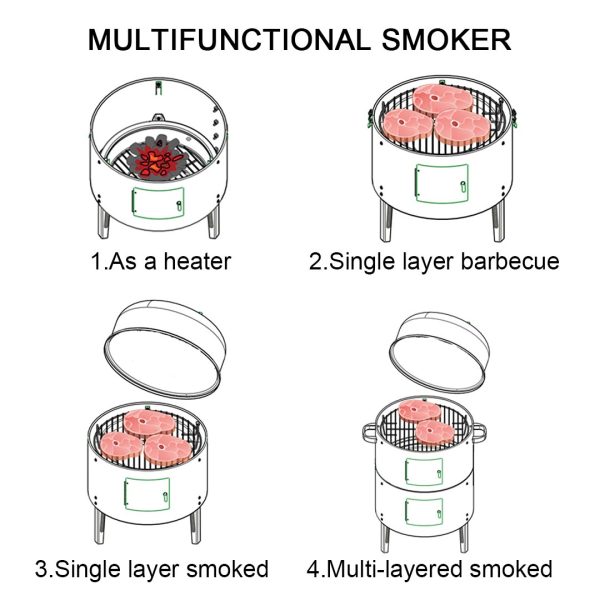 MULTIFUNCTIONAL SMOKER

1.As a heater

2.Single layer barbecue

3.Single layer smoked

4.Multi-layered smoked