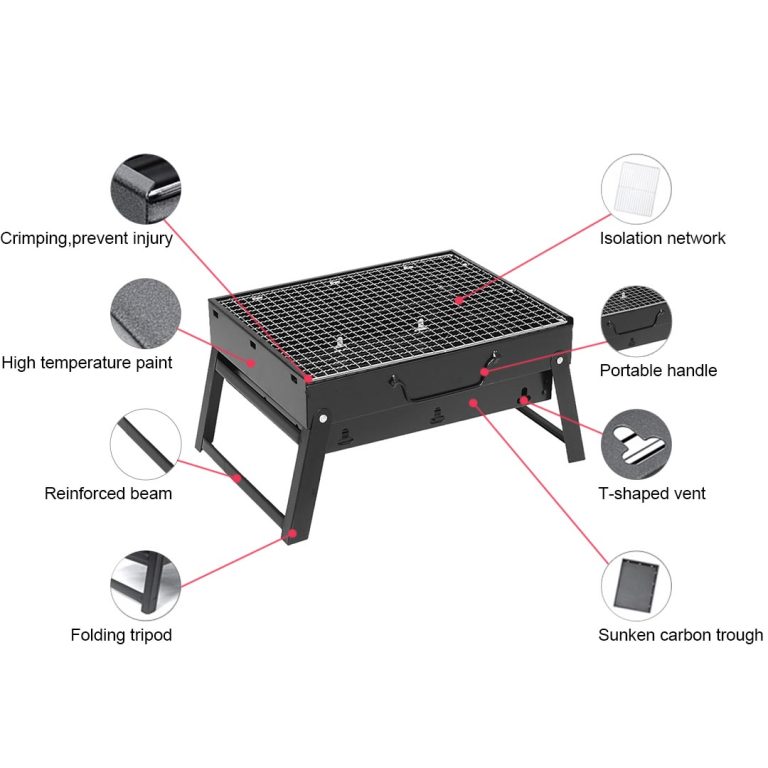 Crimping,prevent injury

High temperature paint

Reinforced beam

Folding tripod

Isolation network

Portable handle

T-shaped vent

Sunken carbon trough