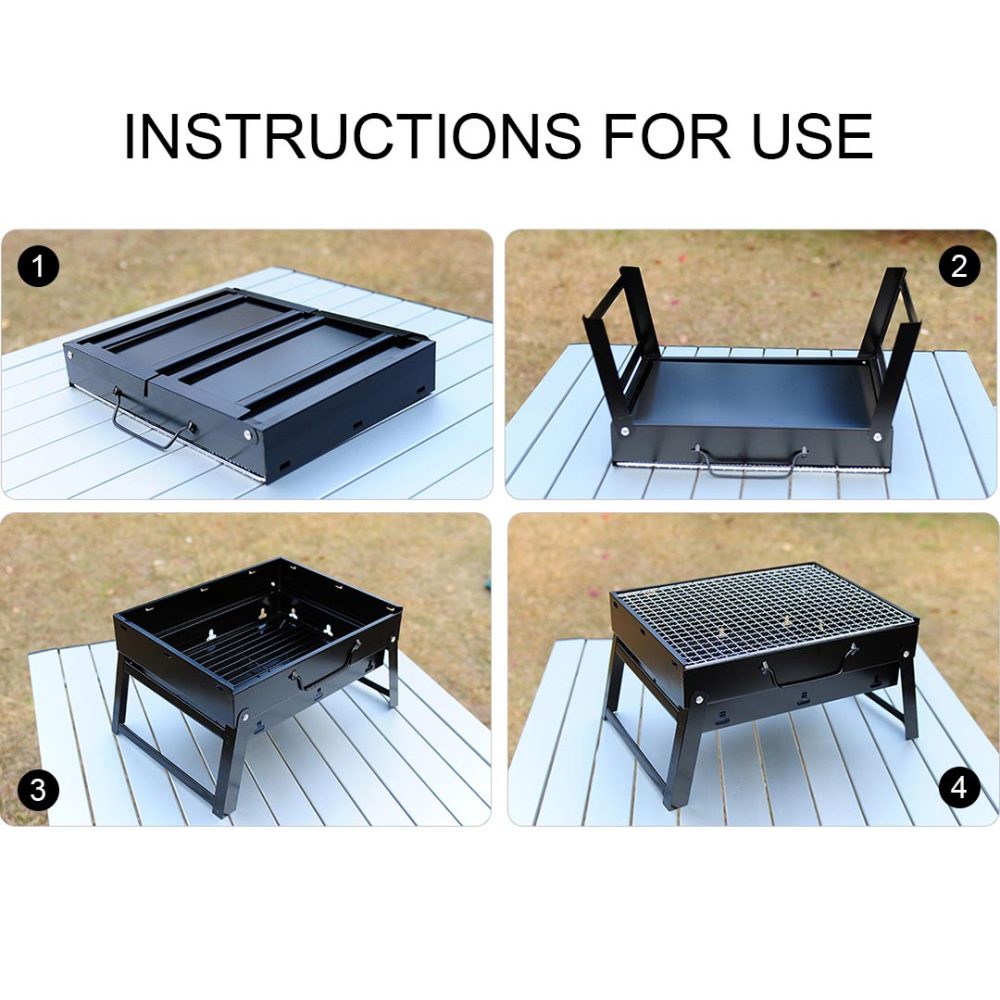 INSTRUCTIONS FOR USE

1

2

3

4