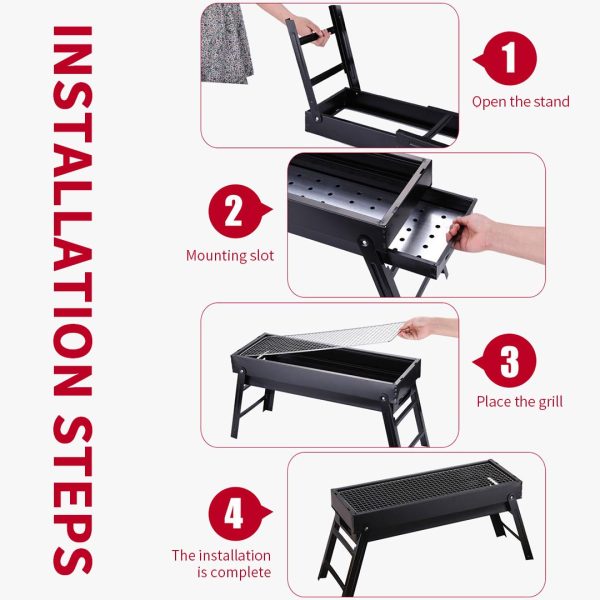 INSTALLATION STEPS

1
Open the stand

2
Mounting slot

3
Place the grill

4
The installation is complete