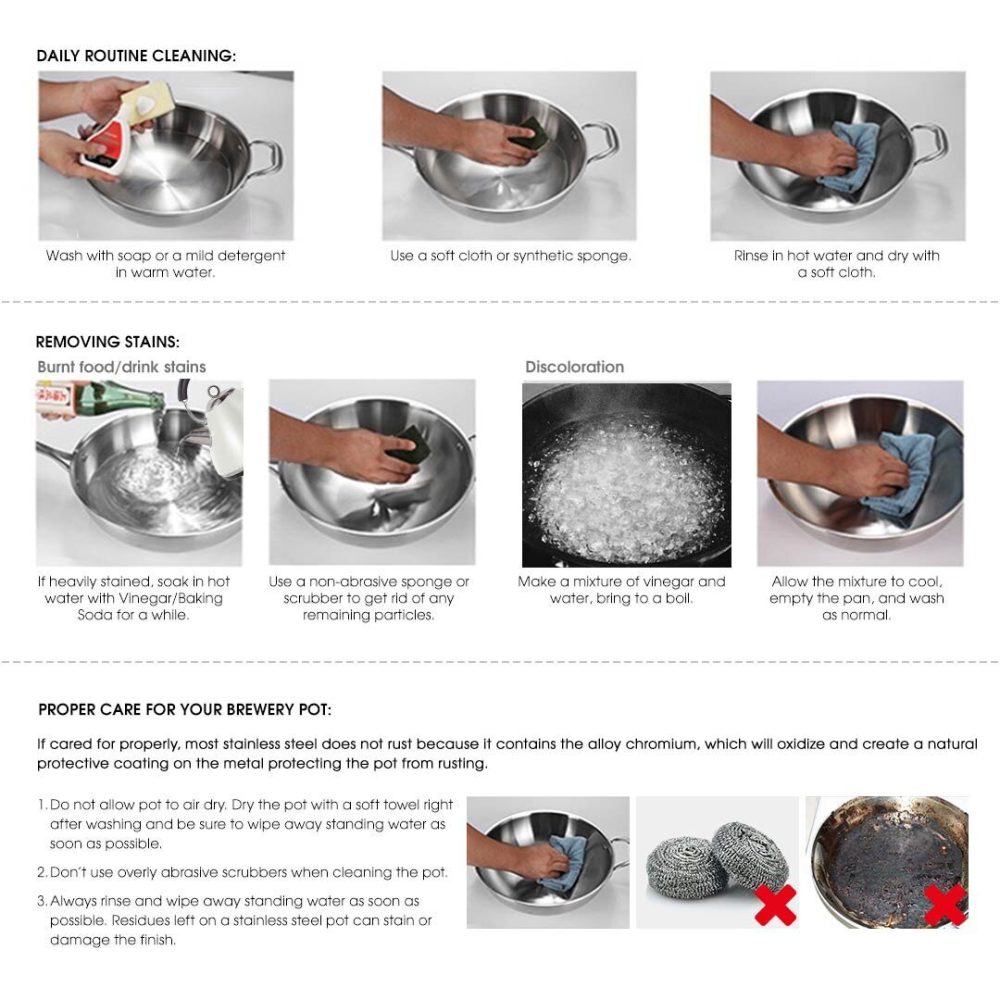 DAILY ROUTINE CLEANING:

Wash with soap or a mild detergent in warm water.

Use a soft cloth or synthetic sponge.

Rinse in hot water and dry with a soft cloth.

REMOVING STAINS:

Burnt food/drink stains

If heavily stained, soak in hot water with Vinegar/Baking Soda for a while.

Use a non-abrasive sponge or scrubber to get rid of any remaining particles.

Discoloration

Make a mixture of vinegar and water, bring to a boil.

Allow the mixture to cool, empty the pan, and wash as normal.

PROPER CARE FOR YOUR BREWERY POT:

If cared for properly, most stainless steel does not rust because it contains the alloy chromium, which will oxidize and create a natural protective coating on the metal protecting the pot from rusting.

1. Do not allow pot to air dry. Dry the pot with a soft towel right after washing and be sure to wipe away standing water as soon as possible.

2. Don't use overly abrasive scrubbers when cleaning the pot.

3. Always rinse and wipe away standing water as soon as possible. Residues left on a stainless steel pot can stain or damage the finish.