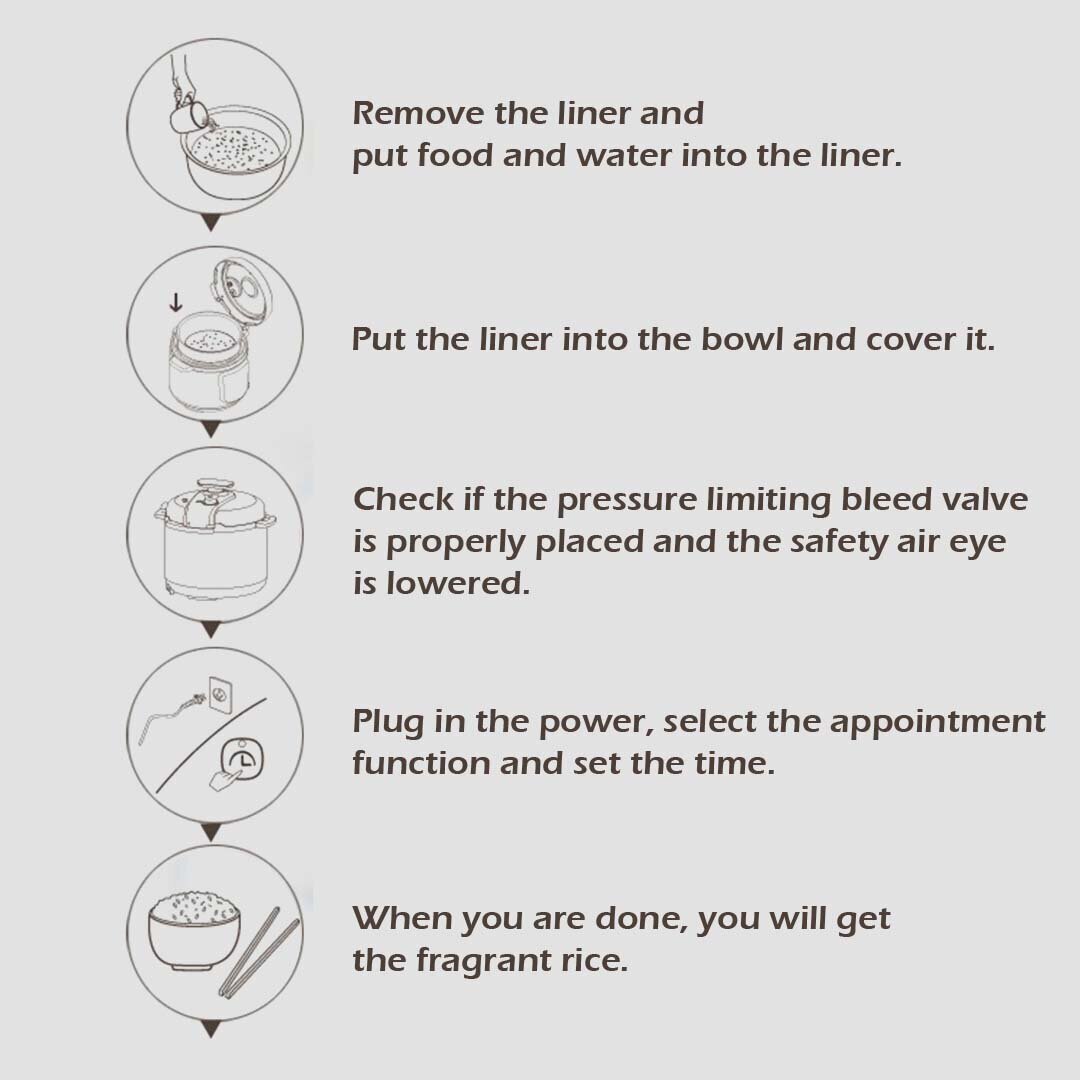 Remove the liner and put food and water into the liner.

Put the liner into the bowl and cover it.

Check if the pressure limiting bleed valve is properly placed and the safety air eye is lowered.

Plug in the power, select the appointment function and set the time.

When you are done, you will get the fragrant rice.