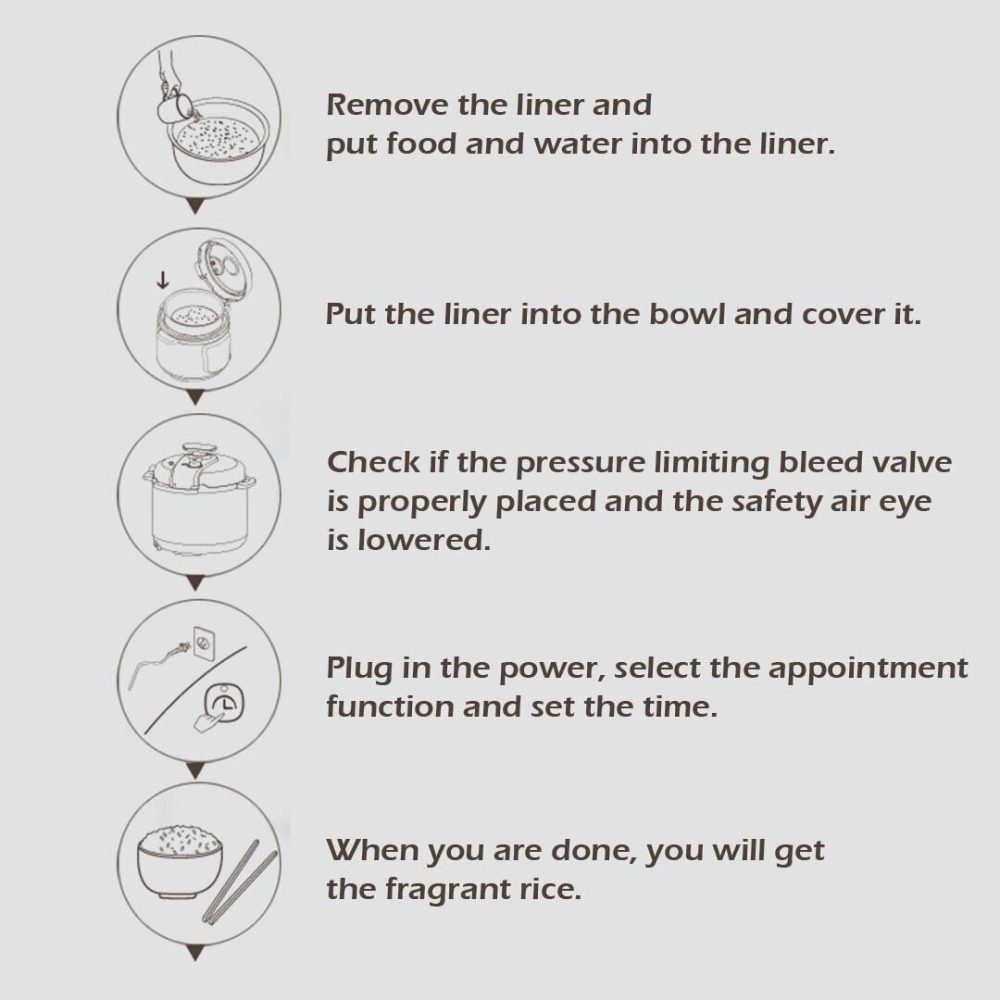 Remove the liner and put food and water into the liner.

Put the liner into the bowl and cover it.

Check if the pressure limiting bleed valve is properly placed and the safety air eye is lowered.

Plug in the power, select the appointment function and set the time.

When you are done, you will get the fragrant rice.