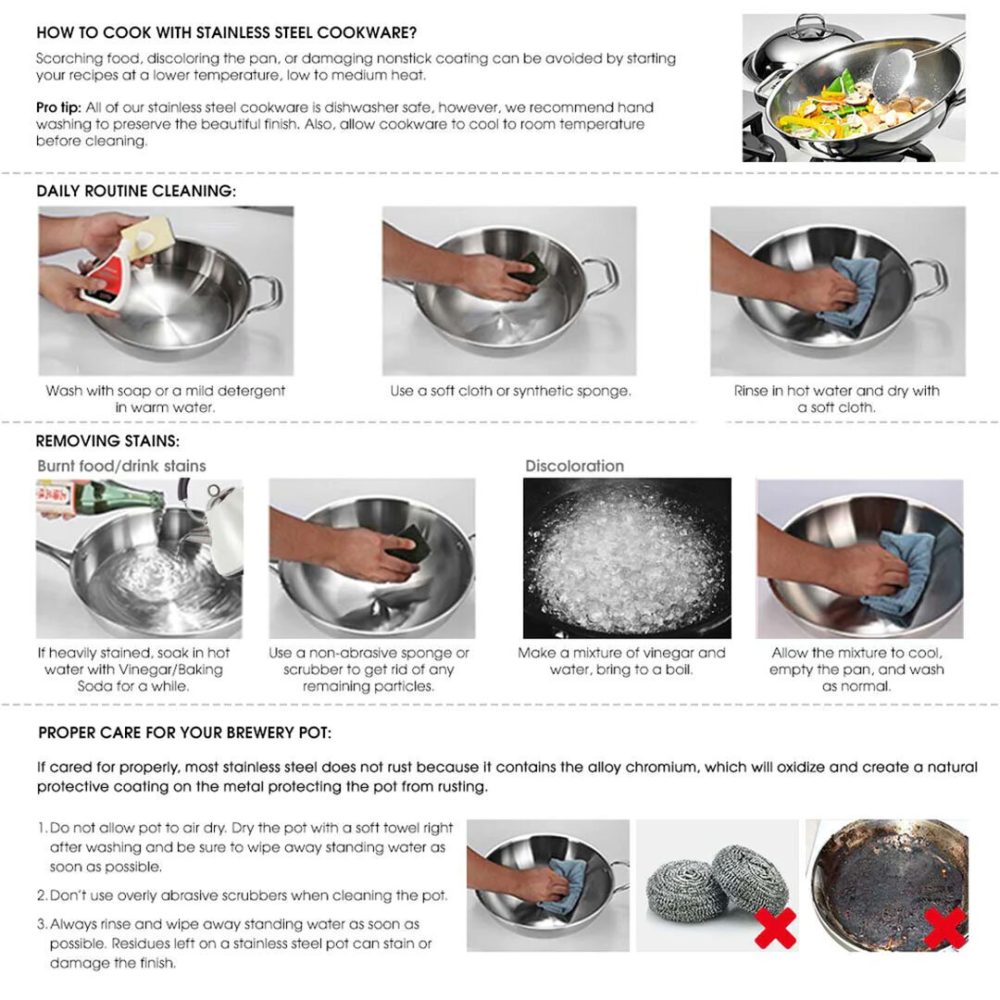 HOW TO COOK WITH STAINLESS STEEL COOKWARE?

Scorching food, discoloring the pan, or damaging nonstick coating can be avoided by starting your recipes at a lower temperature, low to medium heat.

Pro tip: All of our stainless steel cookware is dishwasher safe, however, we recommend hand washing to preserve the beautiful finish. Also, allow cookware to cool to room temperature before cleaning.

DAILY ROUTINE CLEANING:

Wash with soap or a mild detergent in warm water.

Use a soft cloth or synthetic sponge.

Rinse in hot water and dry with a soft cloth.

REMOVING STAINS:

Burnt food/drink stains

If heavily stained, soak in hot water with Vinegar/Baking Soda for a while.

Use a non-abrasive sponge or scrubber to get rid of any remaining particles.

Discoloration

Make a mixture of vinegar and water, bring to a boil.

Allow the mixture to cool, empty the pan, and wash as normal.

PROPER CARE FOR YOUR BREWERY POT:

If cared for properly, most stainless steel does not rust because it contains the alloy chromium, which will oxidize and create a natural protective coating on the metal protecting the pot from rusting.

1. Do not allow pot to air dry. Dry the pot with a soft towel right after washing and be sure to wipe away standing water as soon as possible.

2. Don't use overly abrasive scrubbers when cleaning the pot.

3. Always rinse and wipe away standing water as soon as possible. Residues left on a stainless steel pot can stain or damage the finish.