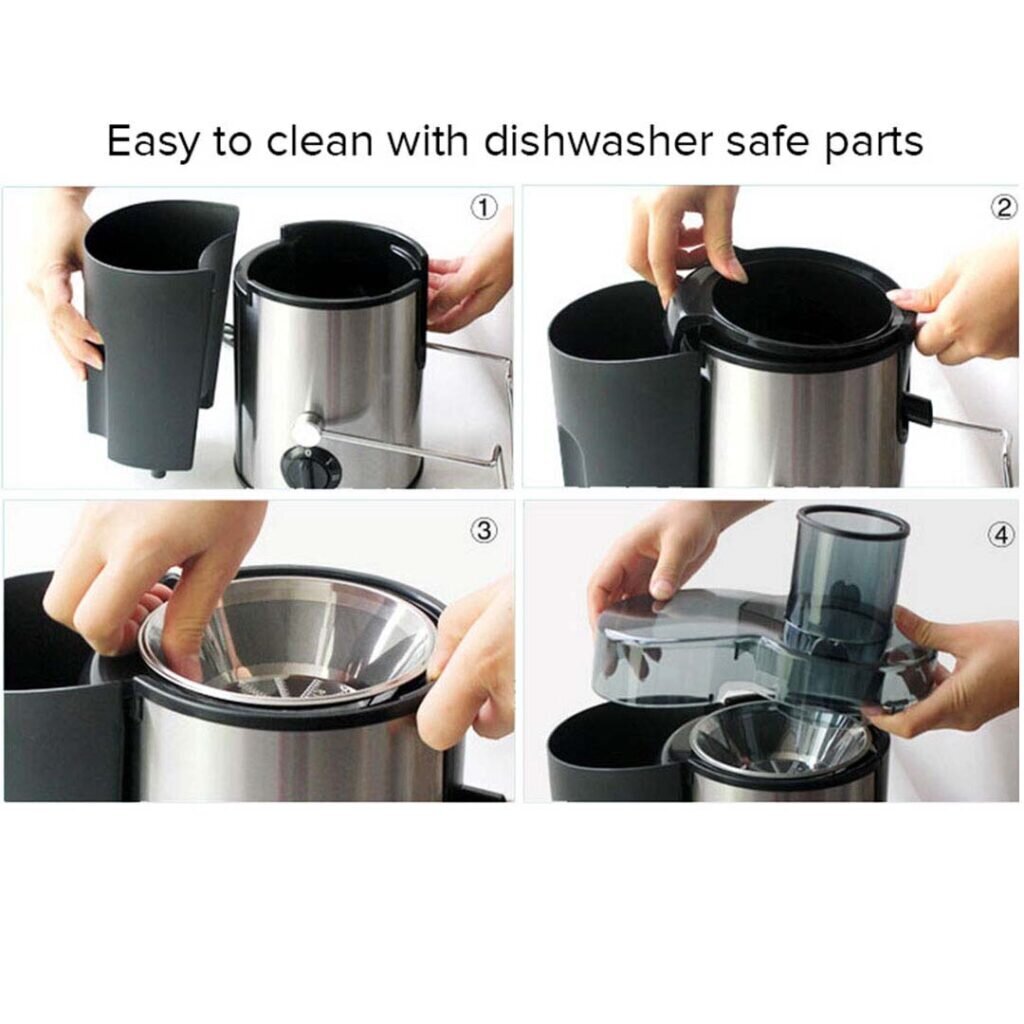 Easy to clean with dishwasher safe parts

①

②

③

④