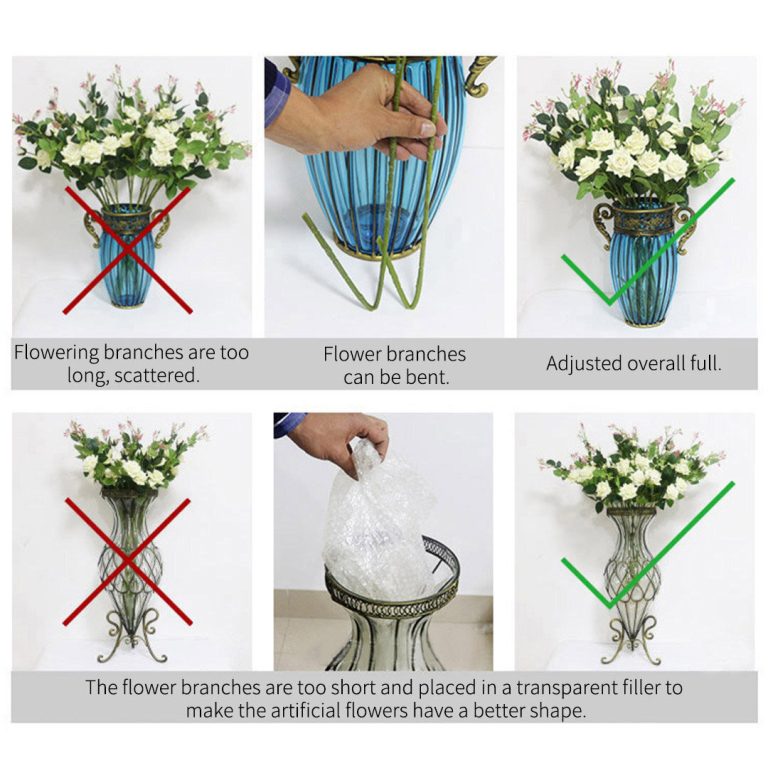 Flowering branches are too long, scattered.

Flower branches can be bent.

Adjusted overall full.

The flower branches are too short and placed in a transparent filler to make the artificial flowers have a better shape.