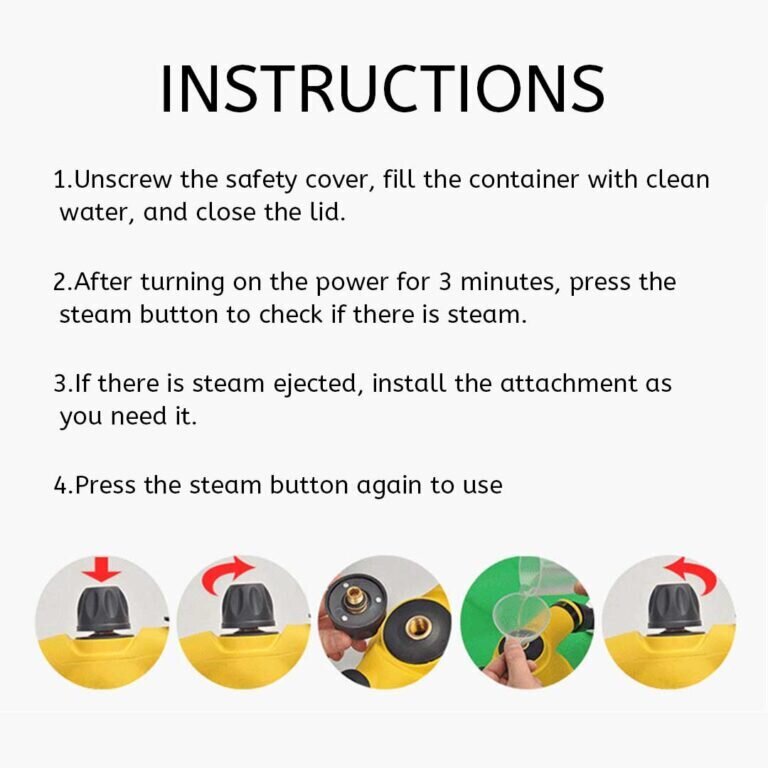 INSTRUCTIONS

1.Unscrew the safety cover, fill the container with clean water, and close the lid.

2.After turning on the power for 3 minutes, press the steam button to check if there is steam.

3.If there is steam ejected, install the attachment as you need it.

4.Press the steam button again to use