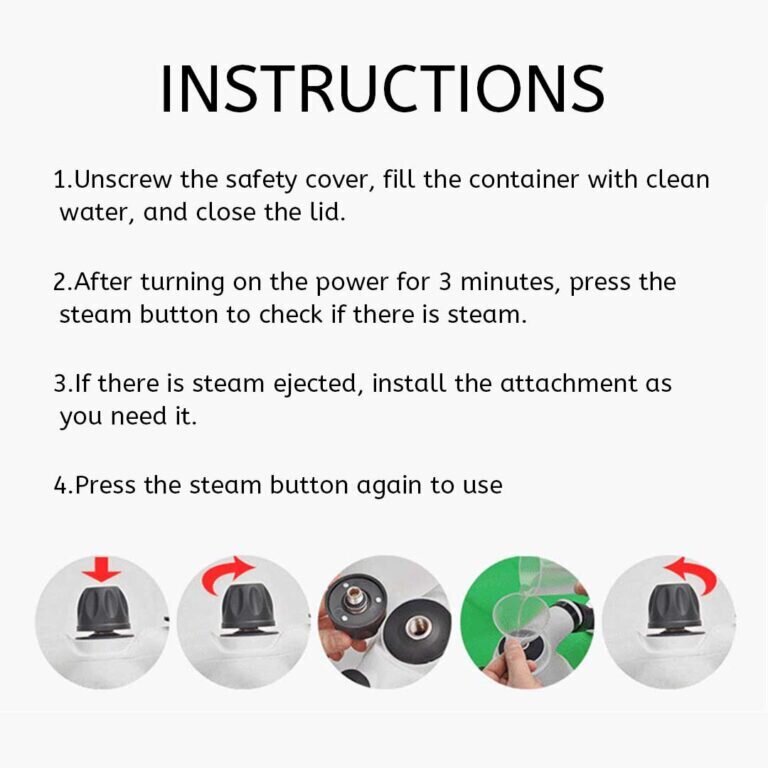 INSTRUCTIONS

1.Unscrew the safety cover, fill the container with clean water, and close the lid.

2.After turning on the power for 3 minutes, press the steam button to check if there is steam.

3.If there is steam ejected, install the attachment as you need it.

4.Press the steam button again to use