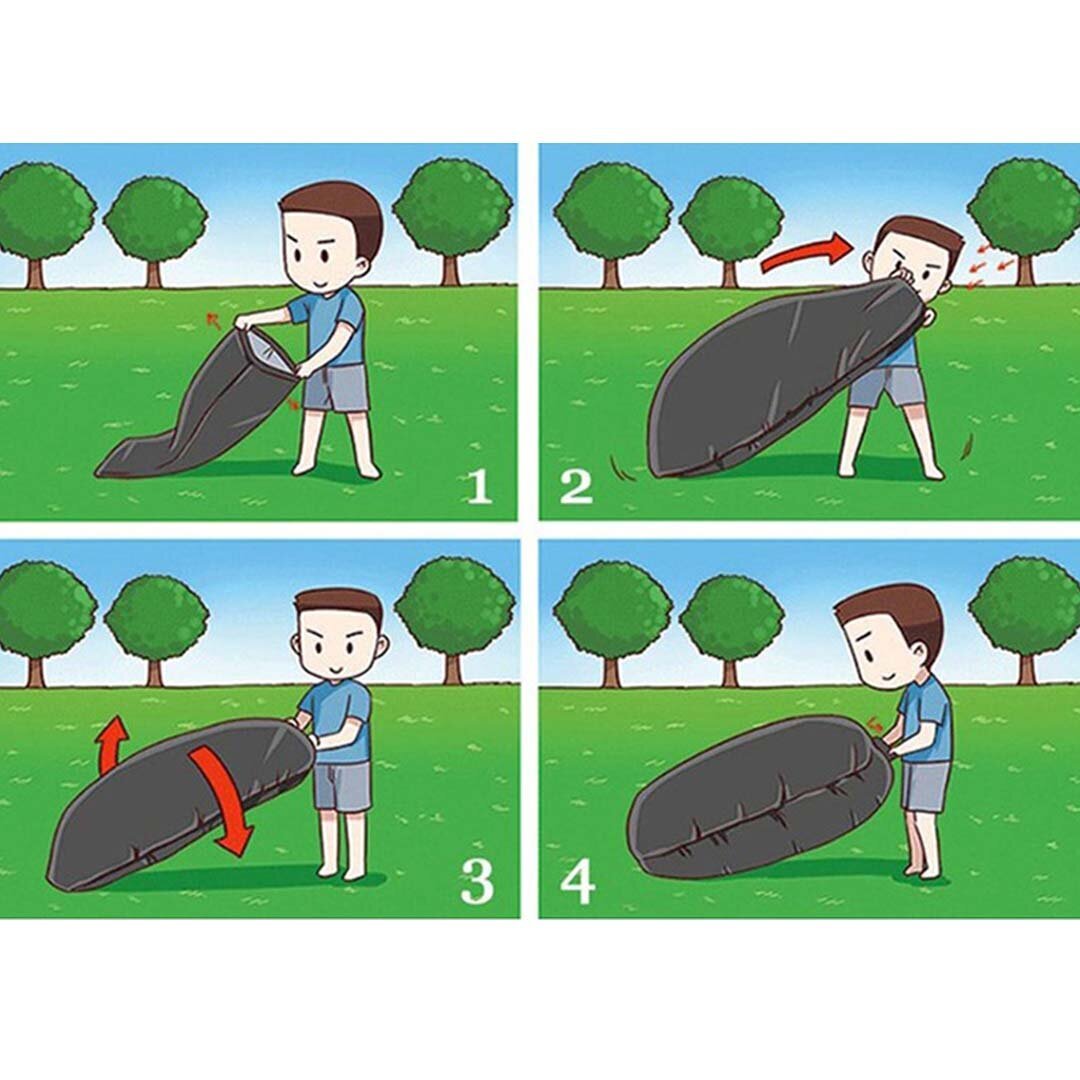 1

2

3

4