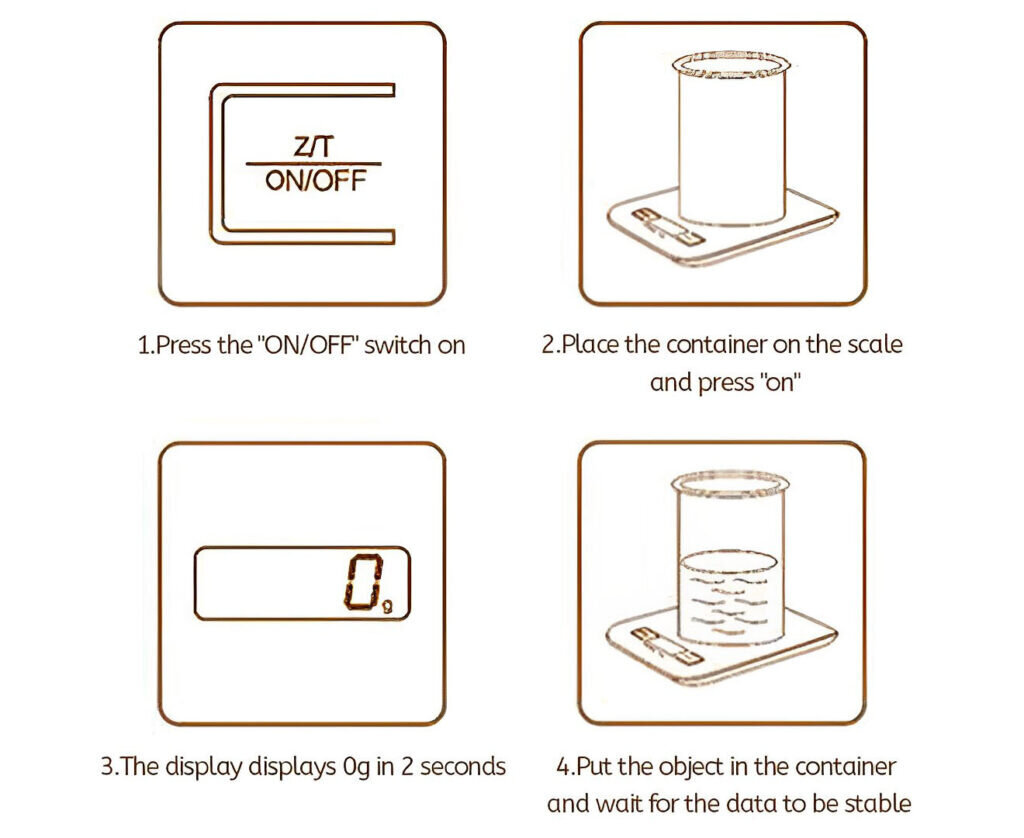 Z/T
ON/OFF

1.Press the "ON/OFF" switch on

2.Place the container on the scale and press "on"

0g

3.The display displays 0g in 2 seconds

4.Put the object in the container and wait for the data to be stable