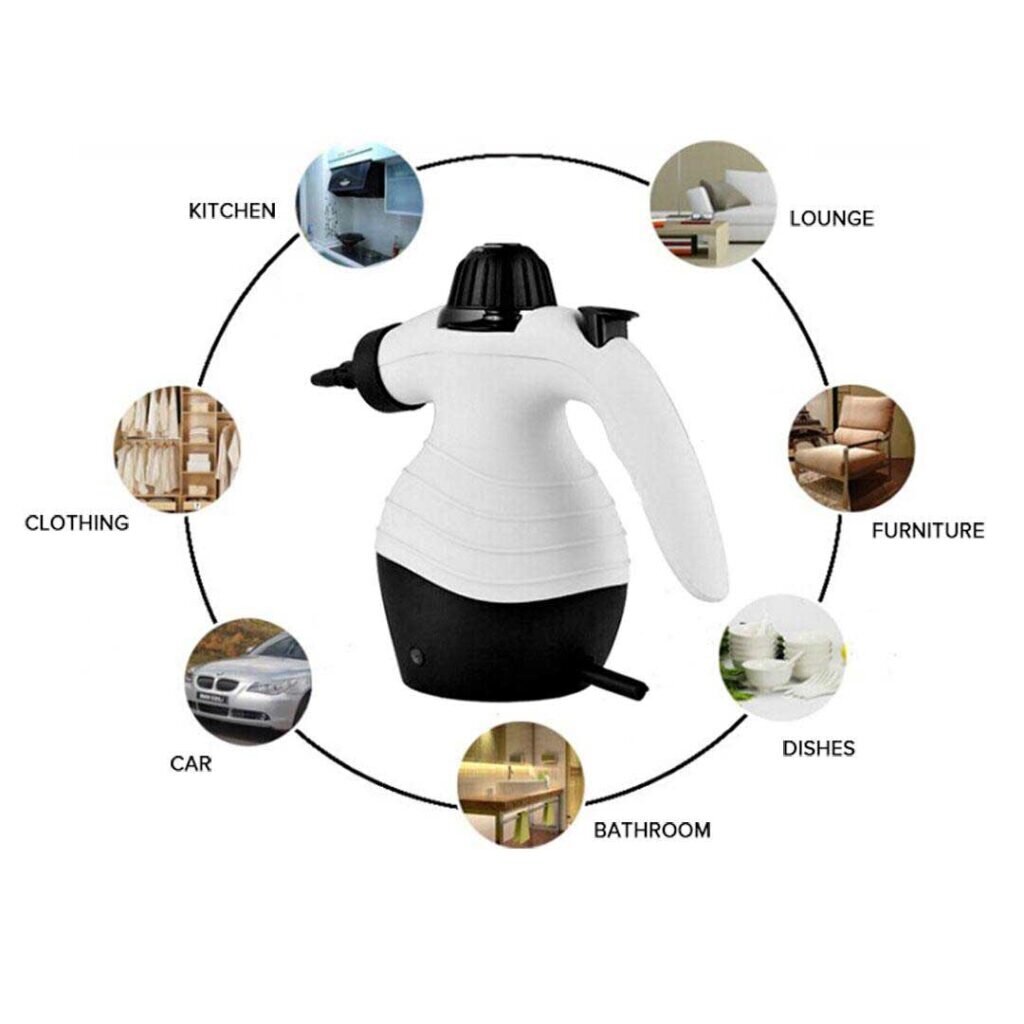 KITCHEN

LOUNGE

CLOTHING

FURNITURE

CAR

DISHES

BATHROOM