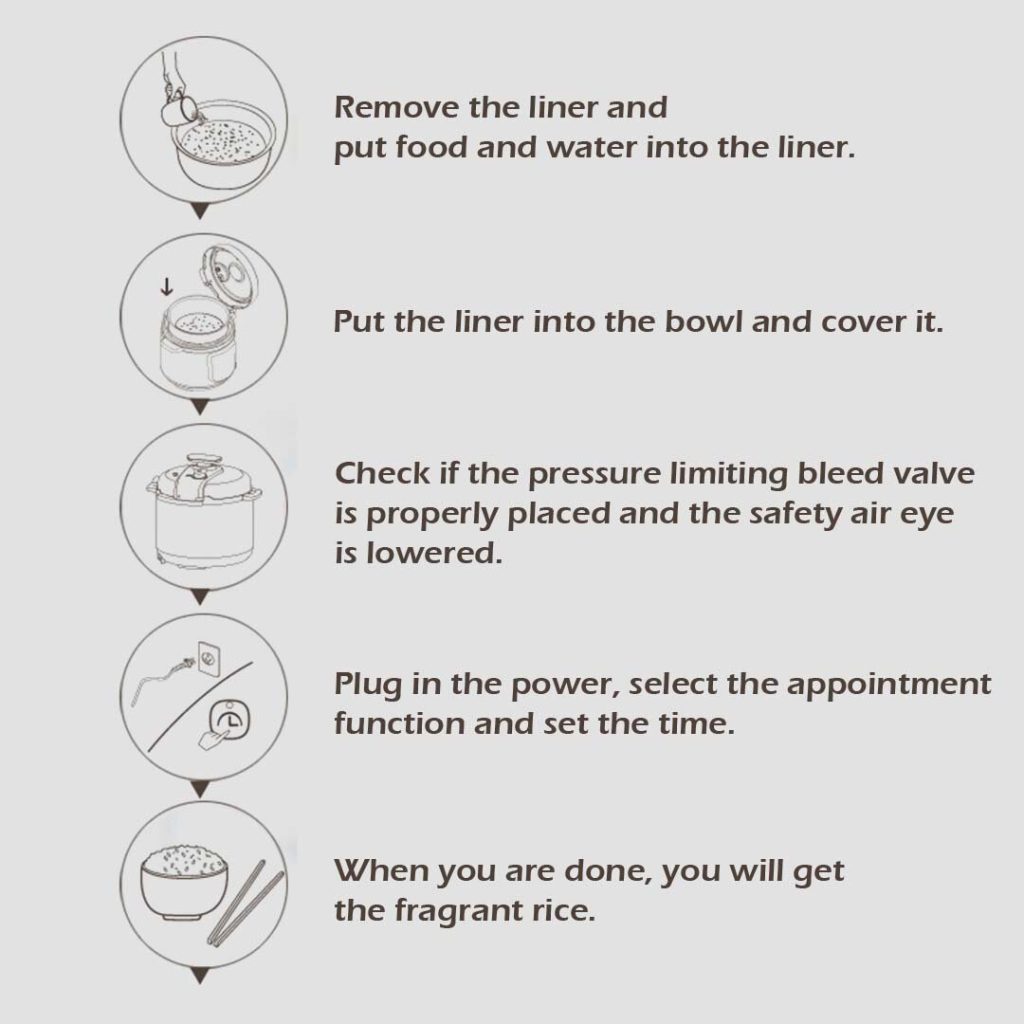 Remove the liner and put food and water into the liner.

Put the liner into the bowl and cover it.

Check if the pressure limiting bleed valve is properly placed and the safety air eye is lowered.

Plug in the power, select the appointment function and set the time.

When you are done, you will get the fragrant rice.