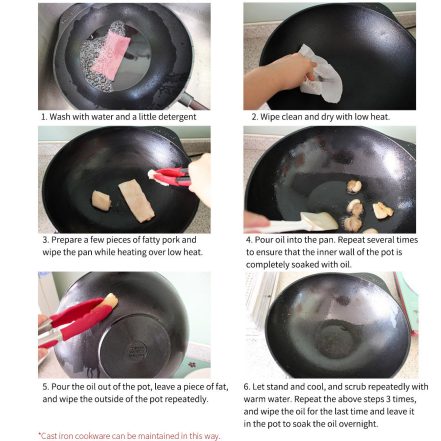 1. Wash with water and a little detergent

2. Wipe clean and dry with low heat.

3. Prepare a few pieces of fatty pork and wipe the pan while heating over low heat.

4. Pour oil into the pan. Repeat several times to ensure that the inner wall of the pot is completely soaked with oil.

5. Pour the oil out of the pot, leave a piece of fat, and wipe the outside of the pot repeatedly.

6. Let stand and cool, and scrub repeatedly with warm water. Repeat the above steps 3 times, and wipe the oil for the last time and leave it in the pot to soak the oil overnight.

*Cast iron cookware can be maintained in this way.