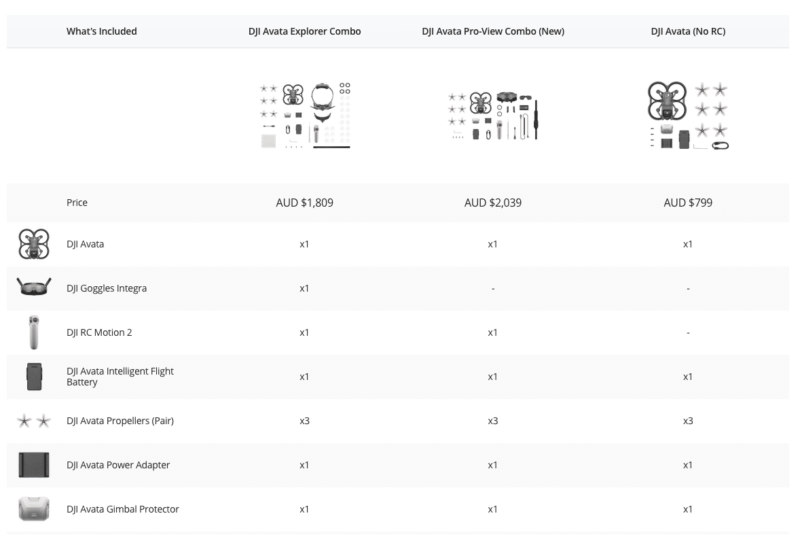 | What's Included | DJI Avata Explorer Combo | DJI Avata Pro-View Combo (New) | DJI Avata (No RC) |
|---|---|---|---|
| Price | AUD $1,809 | AUD $2,039 | AUD $799 |
| DJI Avata | x1 | x1 | x1 |
| DJI Goggles Integra | x1 | - | - |
| DJI RC Motion 2 | x1 | x1 | - |
| DJI Avata Intelligent Flight Battery | x1 | x1 | x1 |
| DJI Avata Propellers (Pair) | x3 | x3 | x3 |
| DJI Avata Power Adapter | x1 | x1 | x1 |
| DJI Avata Gimbal Protector | x1 | x1 | x1 |