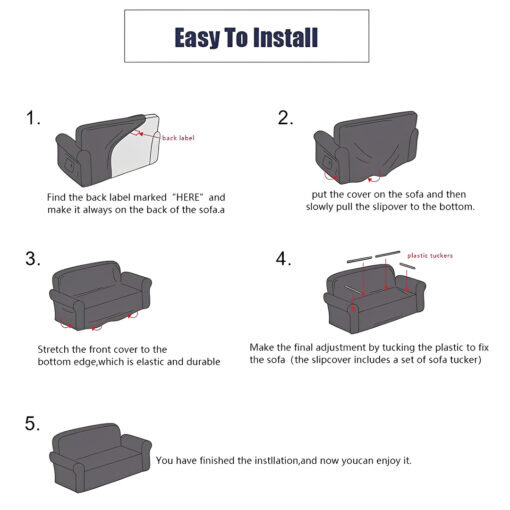 Easy To Install

1.

back label

Find the back label marked "HERE" and make it always on the back of the sofa.a

2.

put the cover on the sofa and then slowly pull the slipover to the bottom.

3.

Stretch the front cover to the bottom edge,which is elastic and durable

4.

plastic tuckers

Make the final adjustment by tucking the plastic to fix the sofa (the slipcover includes a set of sofa tucker)

5.

You have finished the instllation,and now youcan enjoy it.