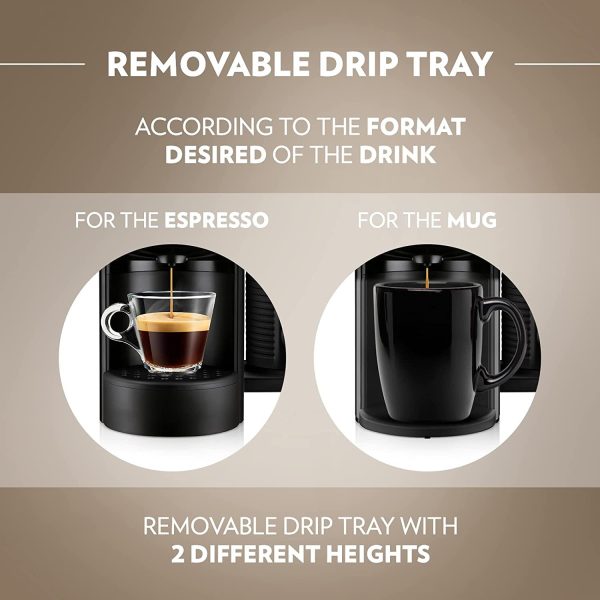 REMOVABLE DRIP TRAY

ACCORDING TO THE FORMAT DESIRED OF THE DRINK

FOR THE ESPRESSO

FOR THE MUG

REMOVABLE DRIP TRAY WITH 2 DIFFERENT HEIGHTS