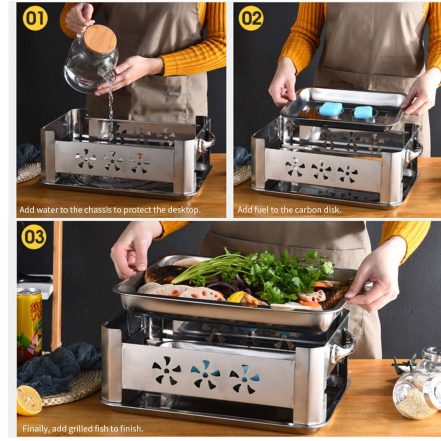 01

Add water to the chassis to protect the desktop.

02

Add fuel to the carbon disk.

03

Finally, add grilled fish to finish.