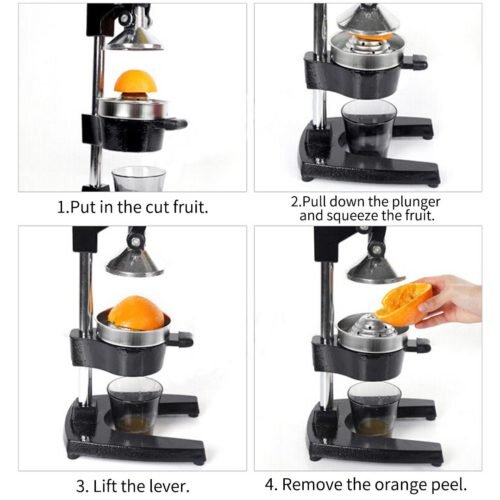 1.Put in the cut fruit.

2.Pull down the plunger and squeeze the fruit.

3. Lift the lever.

4. Remove the orange peel.