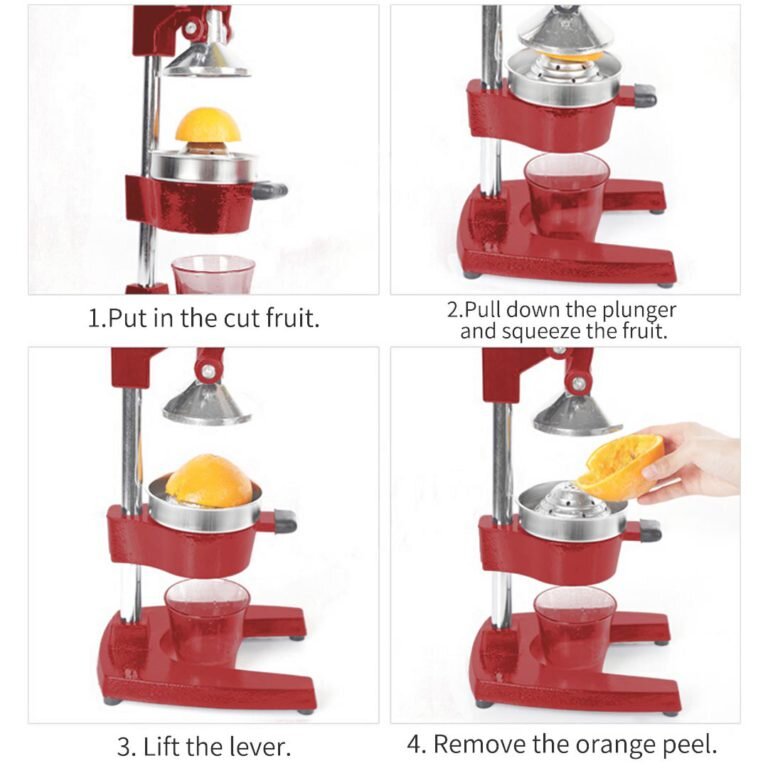 1.Put in the cut fruit.

2.Pull down the plunger and squeeze the fruit.

3. Lift the lever.

4. Remove the orange peel.