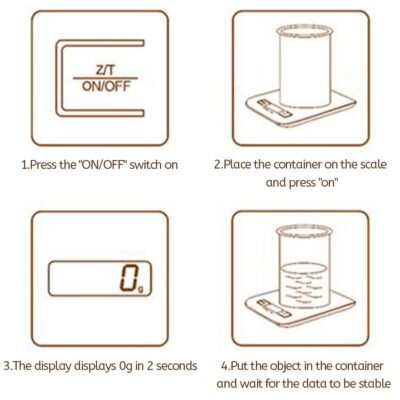 Z/T
ON/OFF

1.Press the "ON/OFF" switch on

2.Place the container on the scale and press "on"

0g

3.The display displays 0g in 2 seconds

4.Put the object in the container and wait for the data to be stable