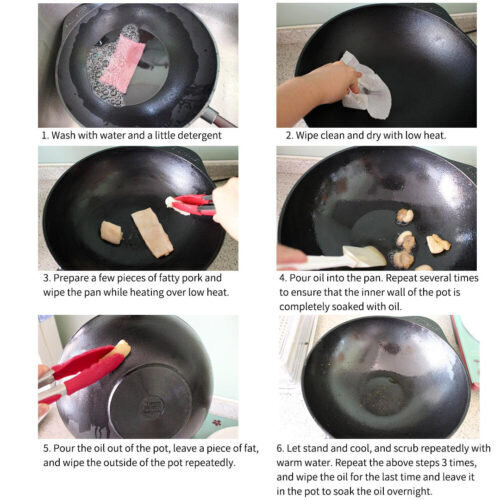 1. Wash with water and a little detergent

2. Wipe clean and dry with low heat.

3. Prepare a few pieces of fatty pork and wipe the pan while heating over low heat.

4. Pour oil into the pan. Repeat several times to ensure that the inner wall of the pot is completely soaked with oil.

5. Pour the oil out of the pot, leave a piece of fat, and wipe the outside of the pot repeatedly.

6. Let stand and cool, and scrub repeatedly with warm water. Repeat the above steps 3 times, and wipe the oil for the last time and leave it in the pot to soak the oil overnight.