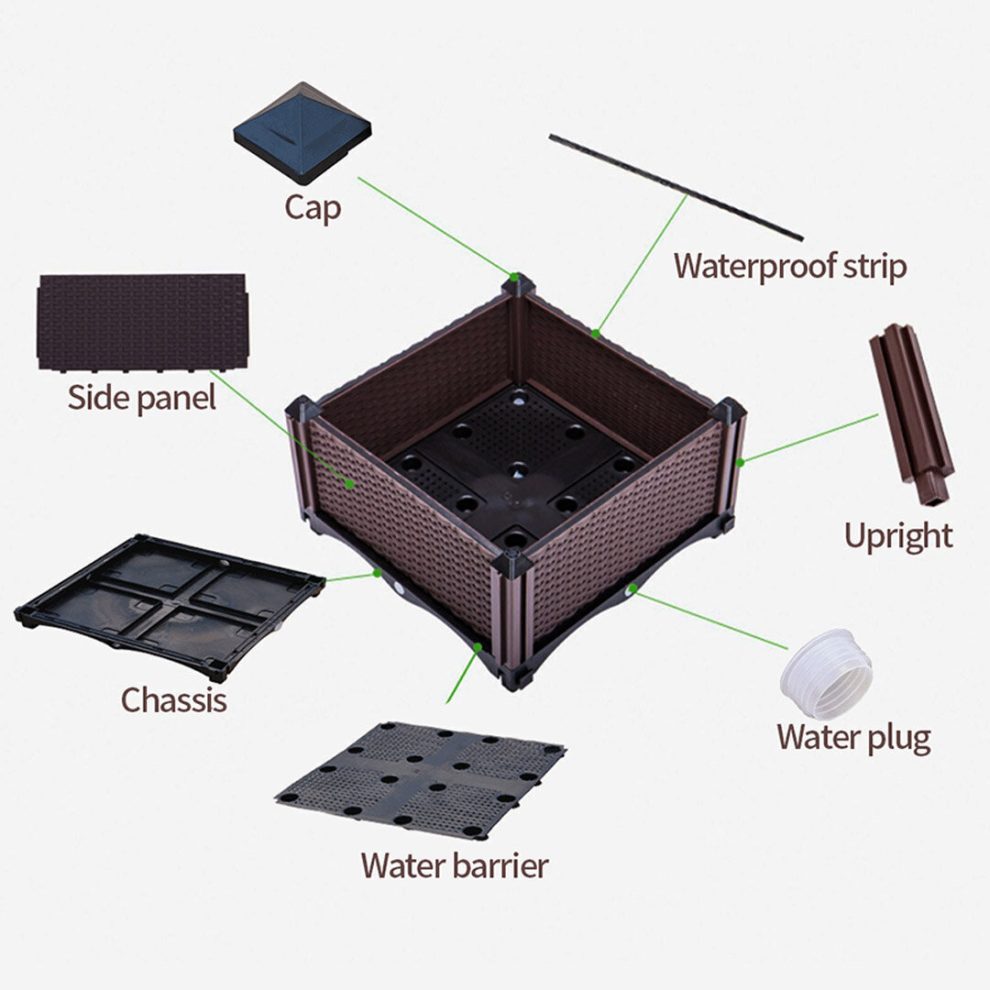 Cap

Waterproof strip

Side panel

Upright

Chassis

Water plug

Water barrier