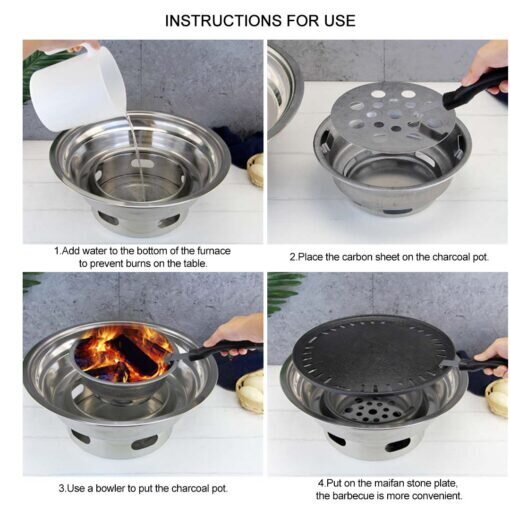 INSTRUCTIONS FOR USE

1.Add water to the bottom of the furnace to prevent burns on the table.

2.Place the carbon sheet on the charcoal pot.

3.Use a bowler to put the charcoal pot.

4.Put on the maifan stone plate, the barbecue is more convenient.