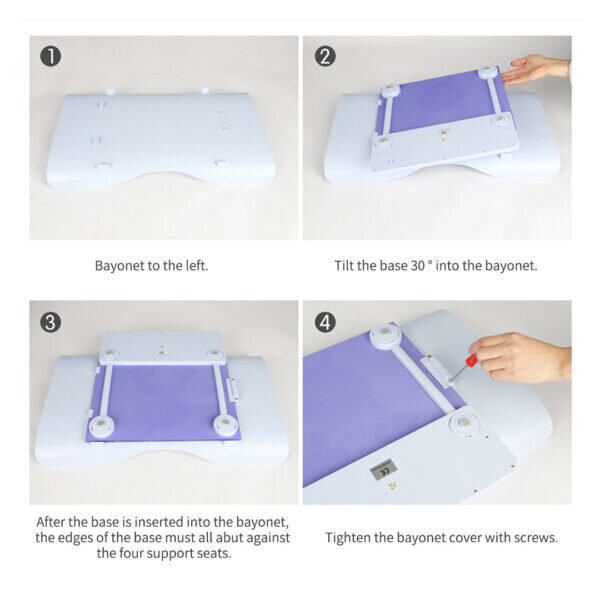 1

Bayonet to the left.

2

Tilt the base 30 ° into the bayonet.

3

After the base is inserted into the bayonet, the edges of the base must all abut against the four support seats.

4

Tighten the bayonet cover with screws.