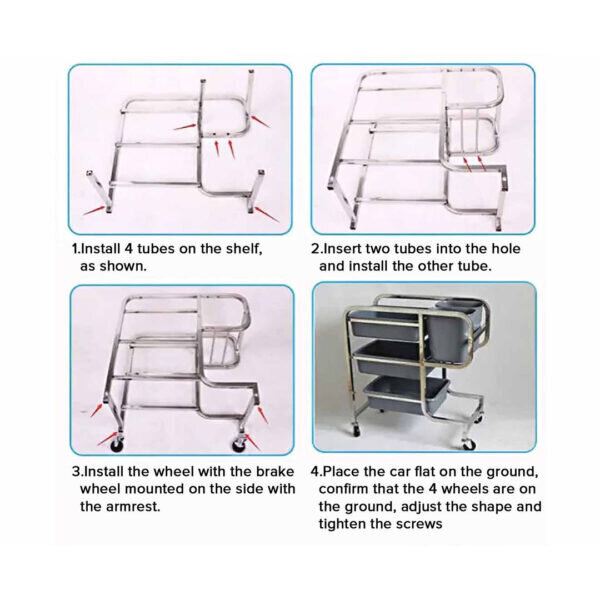 1.Install 4 tubes on the shelf, as shown.

2.Insert two tubes into the hole and install the other tube.

3.Install the wheel with the brake wheel mounted on the side with the armrest.

4.Place the car flat on the ground, confirm that the 4 wheels are on the ground, adjust the shape and tighten the screws