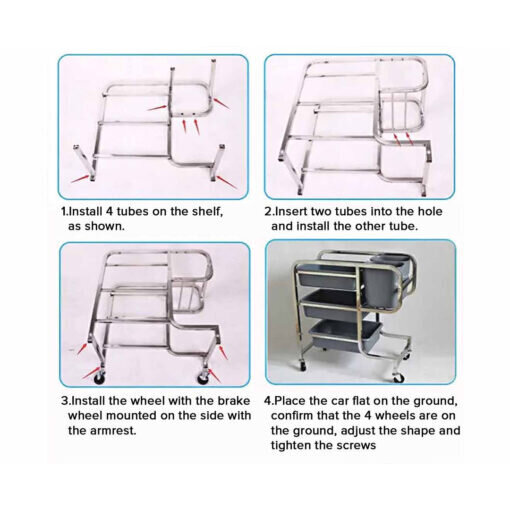 1.Install 4 tubes on the shelf, as shown.

2.Insert two tubes into the hole and install the other tube.

3.Install the wheel with the brake wheel mounted on the side with the armrest.

4.Place the car flat on the ground, confirm that the 4 wheels are on the ground, adjust the shape and tighten the screws