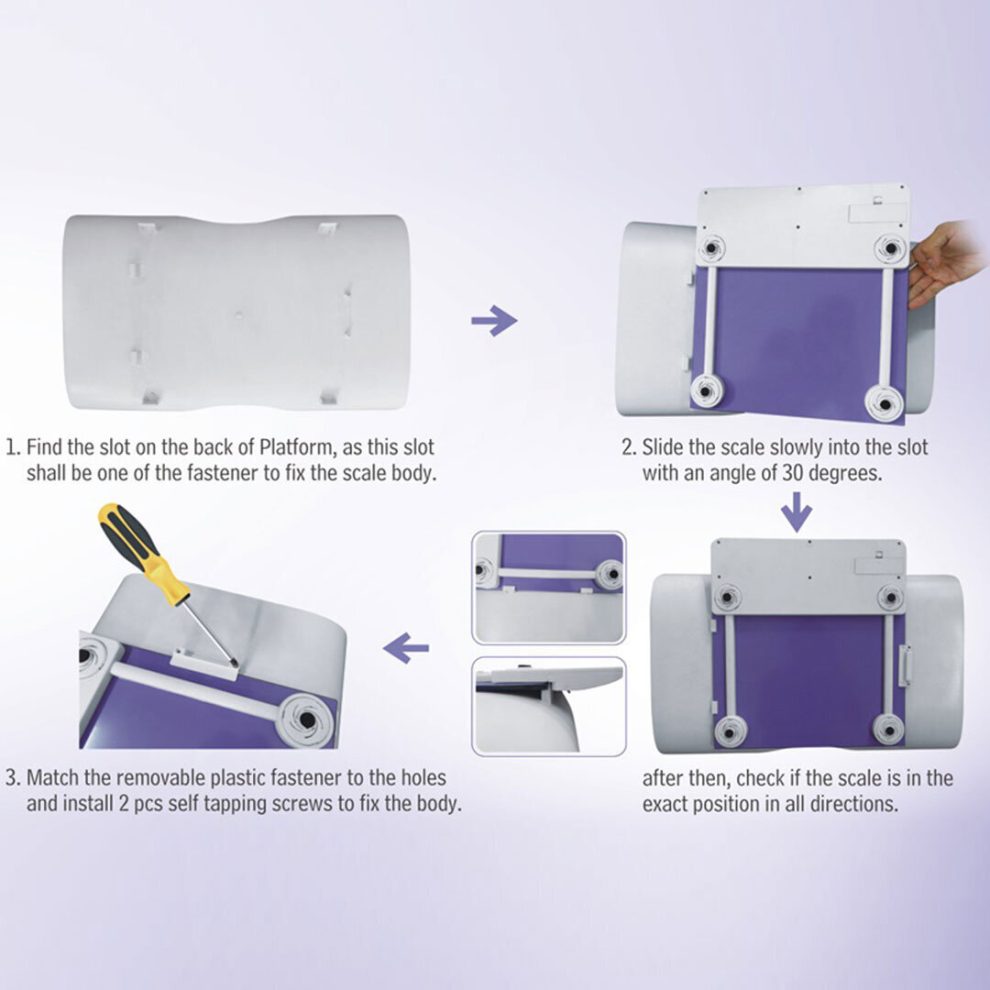 1. Find the slot on the back of Platform, as this slot shall be one of the fastener to fix the scale body.

2. Slide the scale slowly into the slot with an angle of 30 degrees.

after then, check if the scale is in the exact position in all directions.

3. Match the removable plastic fastener to the holes and install 2 pcs self tapping screws to fix the body.