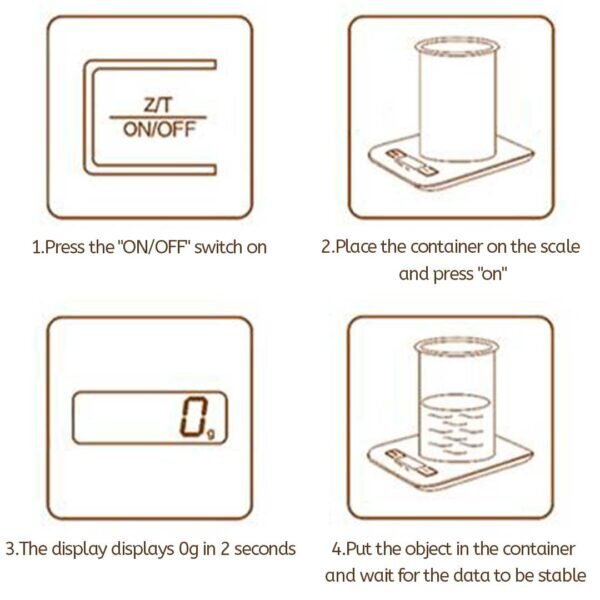 Z/T
ON/OFF

1.Press the "ON/OFF" switch on

2.Place the container on the scale and press "on"

0g

3.The display displays 0g in 2 seconds

4.Put the object in the container and wait for the data to be stable