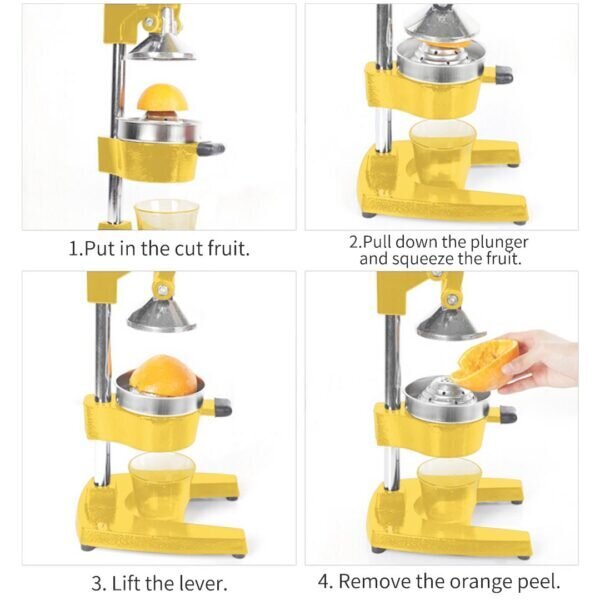 1.Put in the cut fruit.

2.Pull down the plunger and squeeze the fruit.

3. Lift the lever.

4. Remove the orange peel.