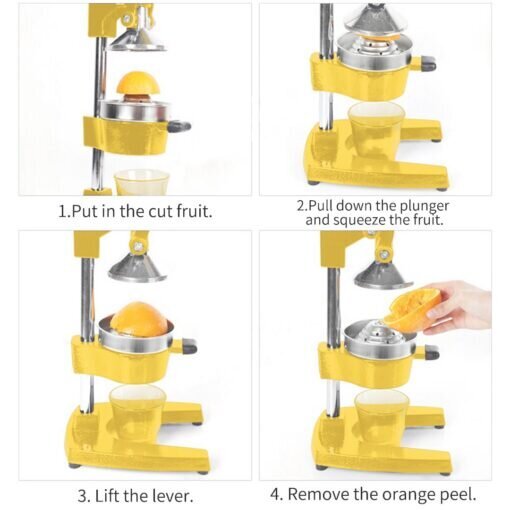 1.Put in the cut fruit.

2.Pull down the plunger and squeeze the fruit.

3. Lift the lever.

4. Remove the orange peel.