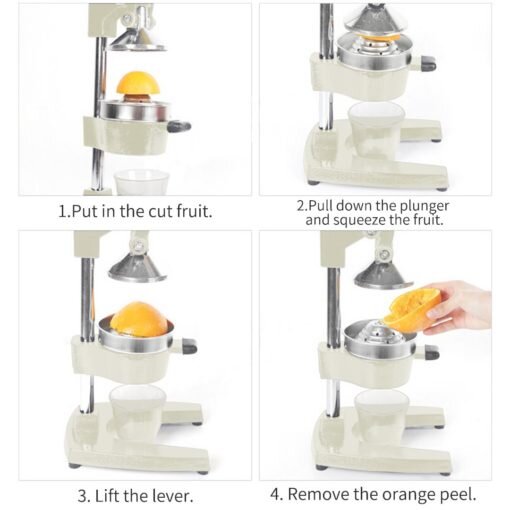 1.Put in the cut fruit.

2.Pull down the plunger and squeeze the fruit.

3. Lift the lever.

4. Remove the orange peel.