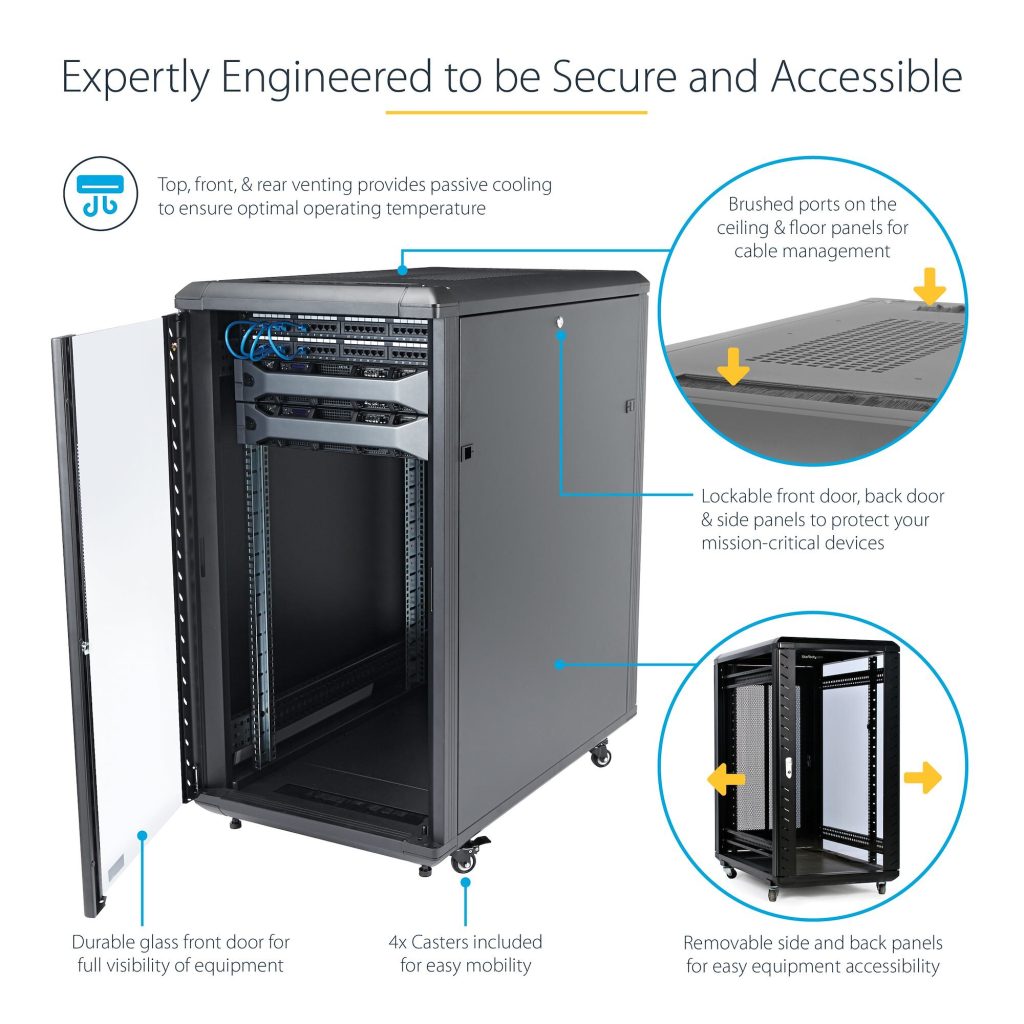 Expertly Engineered to be Secure and Accessible

Top, front, & rear venting provides passive cooling to ensure optimal operating temperature

Brushed ports on the ceiling & floor panels for cable management

Lockable front door, back door & side panels to protect your mission-critical devices

Durable glass front door for full visibility of equipment

4x Casters included for easy mobility

Removable side and back panels for easy equipment accessibility